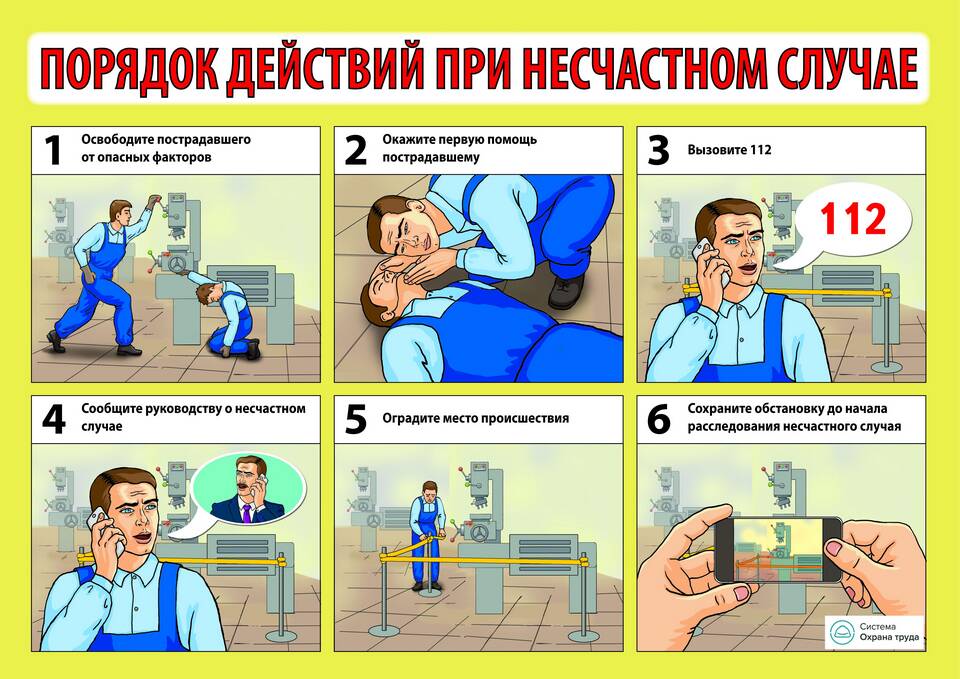 ПОРЯДОК ДЕЙСТВИЙ ПРИ НЕСЧАСТНОМ СЛУЧАЕ

1 Освободите пострадавшего от опасных факторов

2 Окажите первую помощь пострадавшему

3 Вызовите 112

112

4 Сообщите руководству о несчастном случае

5 Оградите место происшествия

6 Сохраните обстановку до начала расследования несчастного случая

Система Охрана труда